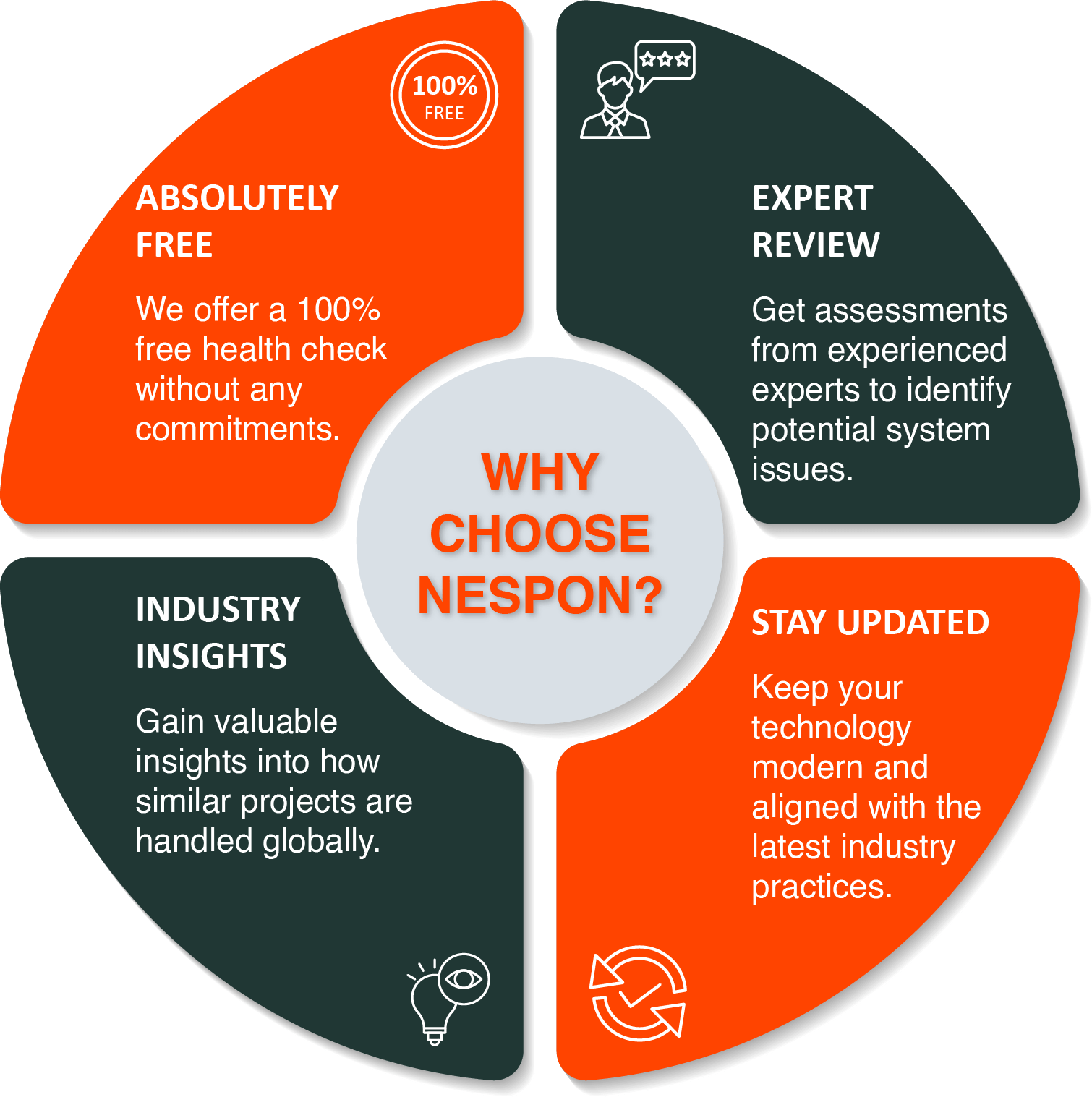 100%
FREE

ABSOLUTELY FREE

We offer a 100% free health check without any commitments.

EXPERT REVIEW

Get assessments from experienced experts to identify potential system issues.

WHY CHOOSE NESPON?

INDUSTRY INSIGHTS

Gain valuable insights into how similar projects are handled globally.

STAY UPDATED

Keep your technology modern and aligned with the latest industry practices.