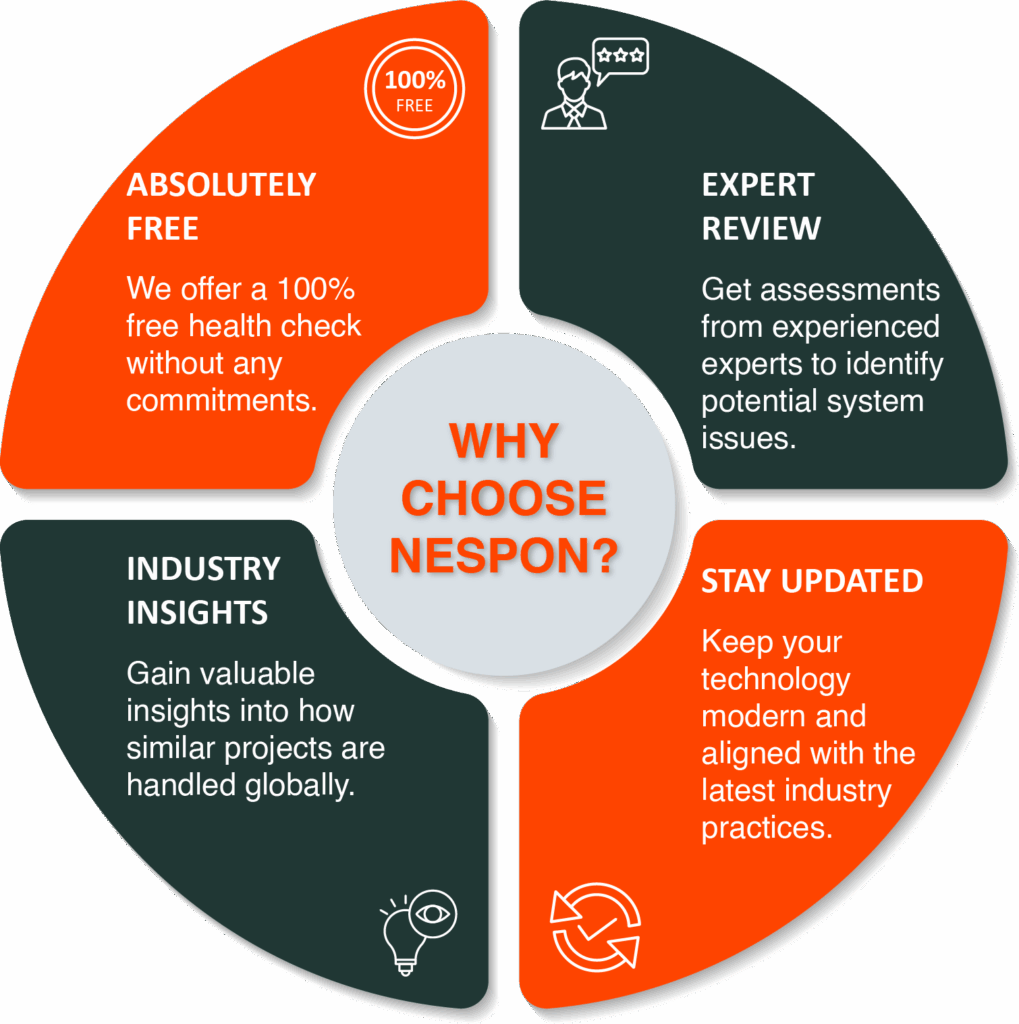 100%
FREE

ABSOLUTELY FREE

We offer a 100% free health check without any commitments.

EXPERT REVIEW

Get assessments from experienced experts to identify potential system issues.

WHY CHOOSE NESPON?

INDUSTRY INSIGHTS

Gain valuable insights into how similar projects are handled globally.

STAY UPDATED

Keep your technology modern and aligned with the latest industry practices.